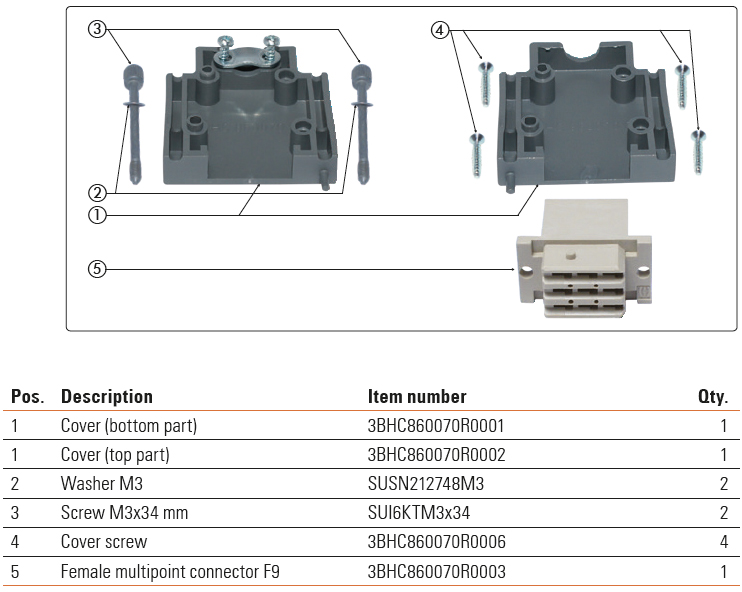 ③ ④ ② ① ⑤

| Pos. | Description | Item number | Qty. |
|---|---|---|---|
| 1 | Cover (bottom part) | 3BHC860070R0001 | 1 |
| 1 | Cover (top part) | 3BHC860070R0002 | 1 |
| 2 | Washer M3 | SUSN212748M3 | 2 |
| 3 | Screw M3x34 mm | SUI6KTM3x34 | 2 |
| 4 | Cover screw | 3BHC860070R0006 | 4 |
| 5 | Female multipoint connector F9 | 3BHC860070R0003 | 1 |