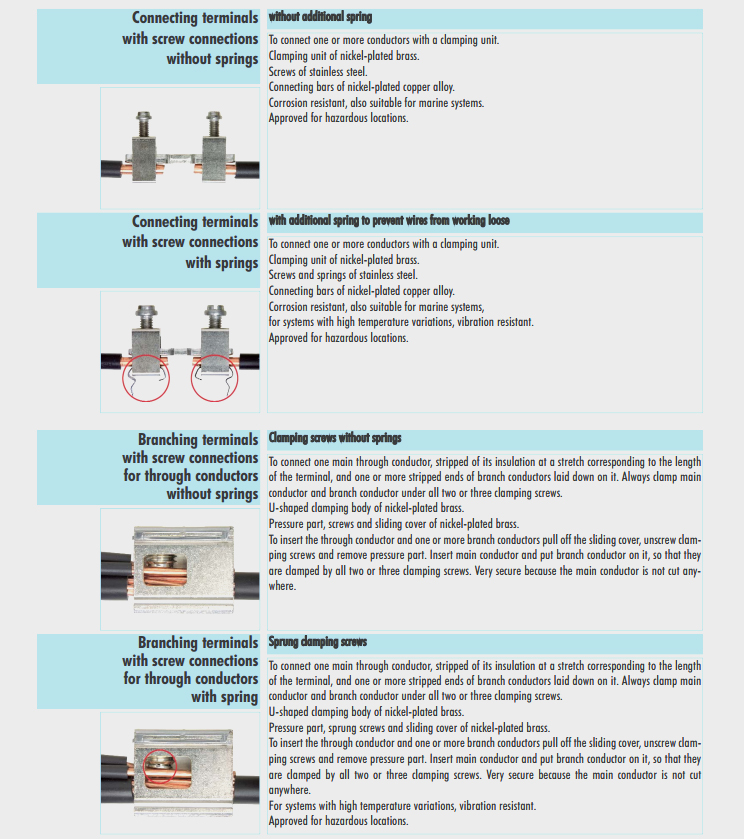 Connecting terminals with screw connections without springs

without additional spring

To connect one or more conductors with a clamping unit.
Clamping unit of nickel-plated brass.
Screws of stainless steel.
Connecting bars of nickel-plated copper alloy.
Corrosion resistant, also suitable for marine systems.
Approved for hazardous locations.

Connecting terminals with screw connections with springs

with additional spring to prevent wires from working loose

To connect one or more conductors with a clamping unit.
Clamping unit of nickel-plated brass.
Screws and springs of stainless steel.
Connecting bars of nickel-plated copper alloy.
Corrosion resistant, also suitable for marine systems, for systems with high temperature variations, vibration resistant.
Approved for hazardous locations.

Branching terminals with screw connections for through conductors without springs

Clamping screws without springs

To connect one main through conductor, stripped of its insulation at a stretch corresponding to the length of the terminal, and one or more stripped ends of branch conductors laid down on it. Always clamp main conductor and branch conductor under all two or three clamping screws.
U-shaped clamping body of nickel-plated brass.
Pressure part, screws and sliding cover of nickel-plated brass.
To insert the through conductor and one or more branch conductors pull off the sliding cover, unscrew clamping screws and remove pressure part. Insert main conductor and put branch conductor on it, so that they are clamped by all two or three clamping screws. Very secure because the main conductor is not cut anywhere.

Branching terminals with screw connections for through conductors with spring

Sprung clamping screws

To connect one main through conductor, stripped of its insulation at a stretch corresponding to the length of the terminal, and one or more stripped ends of branch conductors laid down on it. Always clamp main conductor and branch conductor under all two or three clamping screws.
U-shaped clamping body of nickel-plated brass.
Pressure part, sprung screws and sliding cover of nickel-plated brass.
To insert the through conductor and one or more branch conductors pull off the sliding cover, unscrew clamping screws and remove pressure part. Insert main conductor and put branch conductor on it, so that they are clamped by all two or three clamping screws. Very secure because the main conductor is not cut anywhere.
For systems with high temperature variations, vibration resistant.
Approved for hazardous locations.